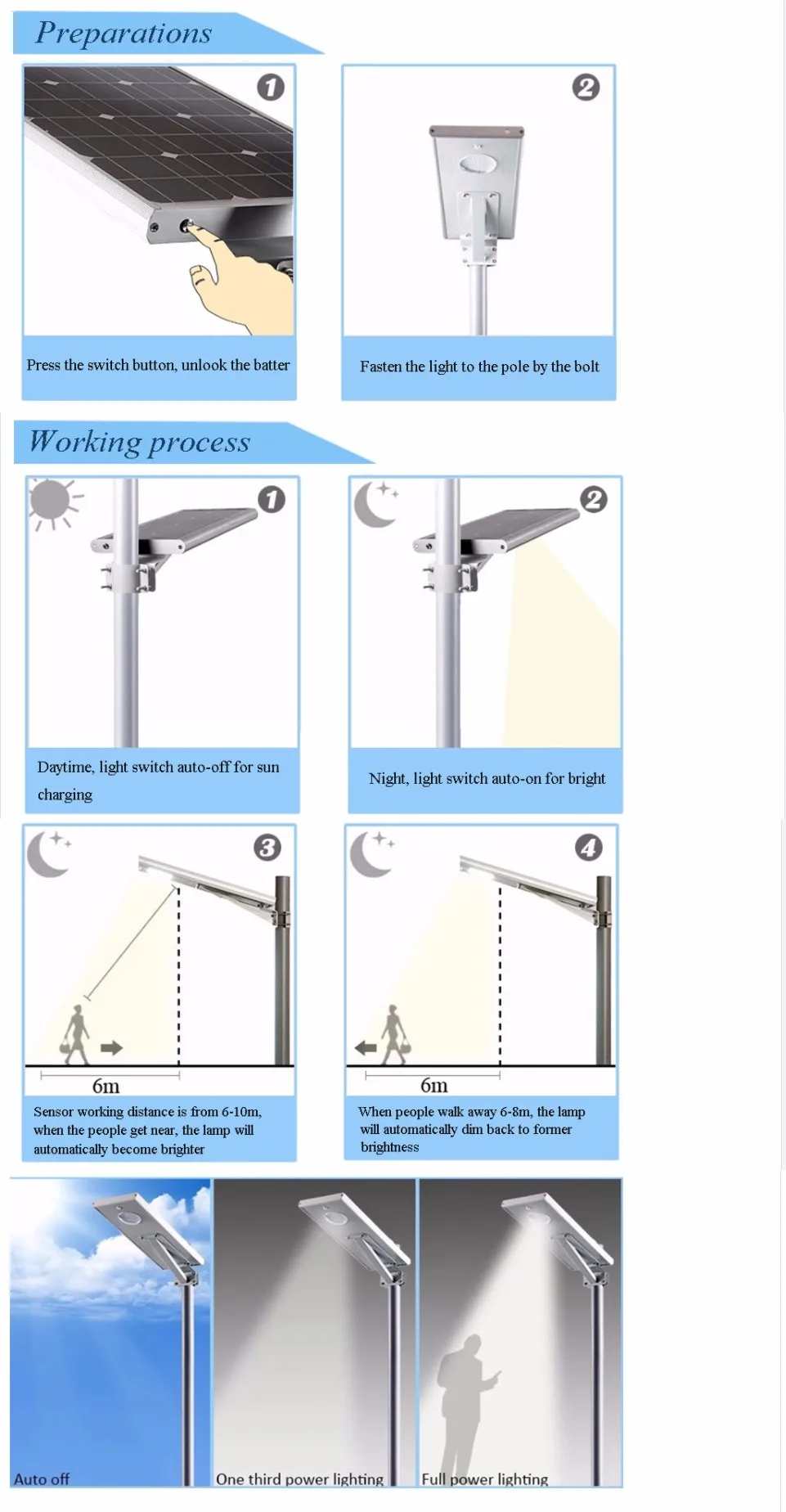 Preparations

1

Press the switch button, unlook the batter

2

Fasten the light to the pole by the bolt

Working process

1

Daytime, light switch auto-off for sun charging

2

Night, light switch auto-on for bright

3

6m

Sensor working distance is from 6-10m, when the people get near, the lamp will automatically become brighter

4

6m

When people walk away 6-8m, the lamp will automatically dim back to former brightness

Auto off

One third power lighting

Full power lighting