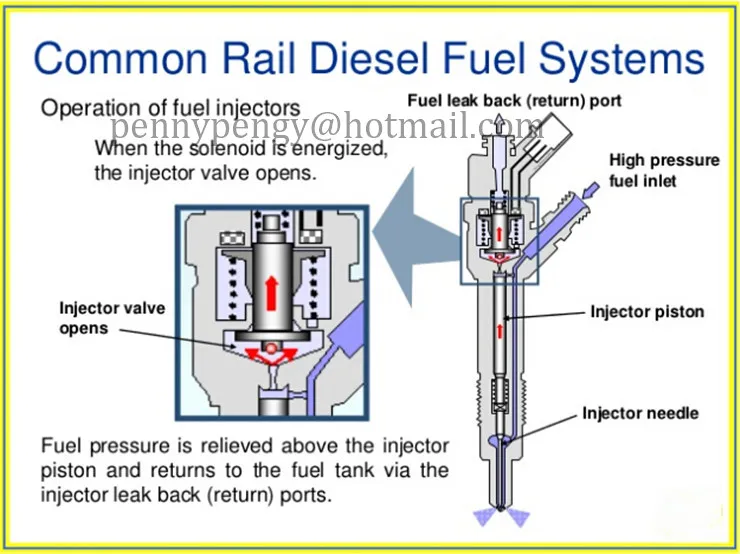 Common Rail Diesel Fuel Systems

Operation of fuel injectors

pennypengy@hotmail.com

When the solenoid is energized, the injector valve opens.

Fuel leak back (return) port

High pressure fuel inlet

Injector valve opens

Injector piston

Injector needle

Fuel pressure is relieved above the injector piston and returns to the fuel tank via the injector leak back (return) ports.