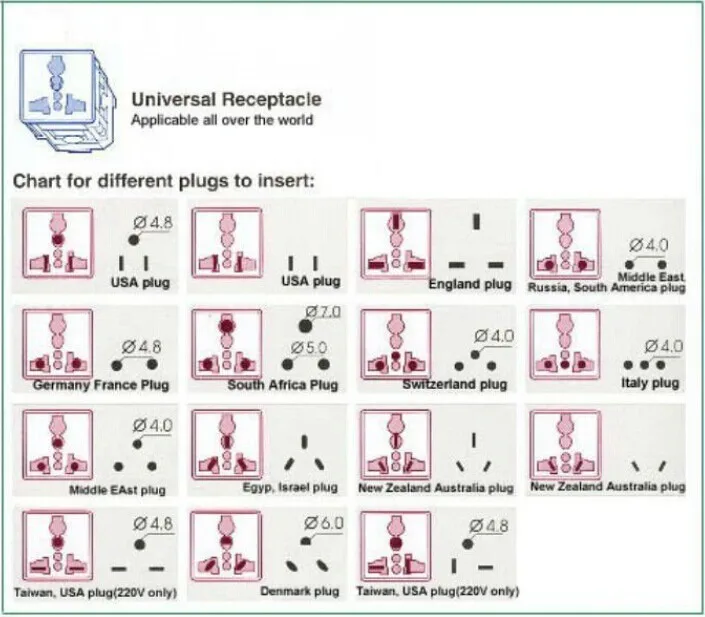 Universal Receptacle
Applicable all over the world

Chart for different plugs to insert:

Ø4.8
USA plug

USA plug

England plug

Ø4.0
Middle East,
Russia, South America plug

Ø4.8
Germany France Plug

Ø7.0
Ø5.0
South Africa Plug

Ø4.0
Switzerland plug

Ø4.0
Italy plug

Ø4.0
Middle EAst plug

Egyp, Israel plug

New Zealand Australia plug

New Zealand Australia plug

Ø4.8
Taiwan, USA plug(220V only)

Ø6.0
Denmark plug

Ø4.8
Taiwan, USA plug(220V only)