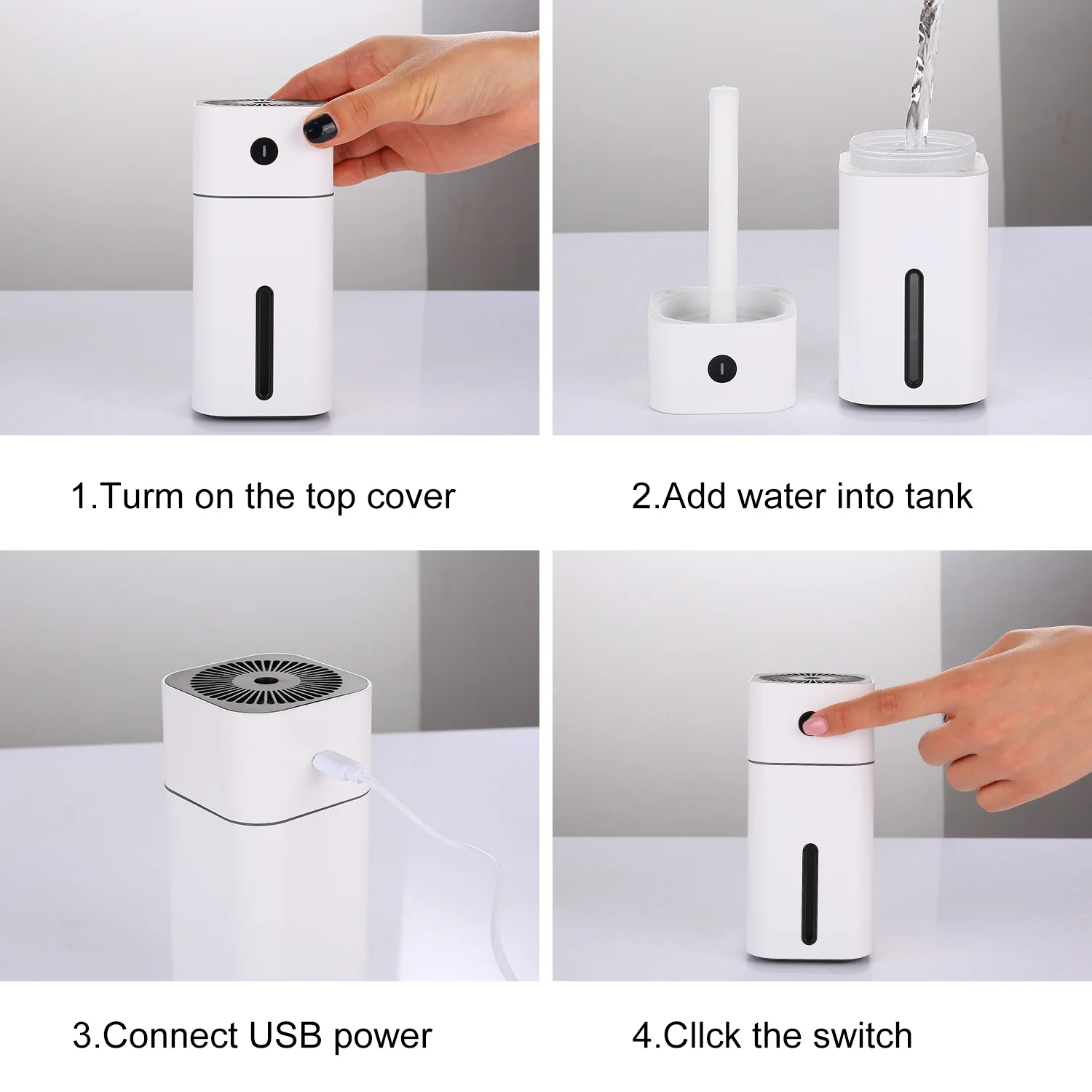 1.Turm on the top cover

2.Add water into tank

3.Connect USB power

4.Cllck the switch