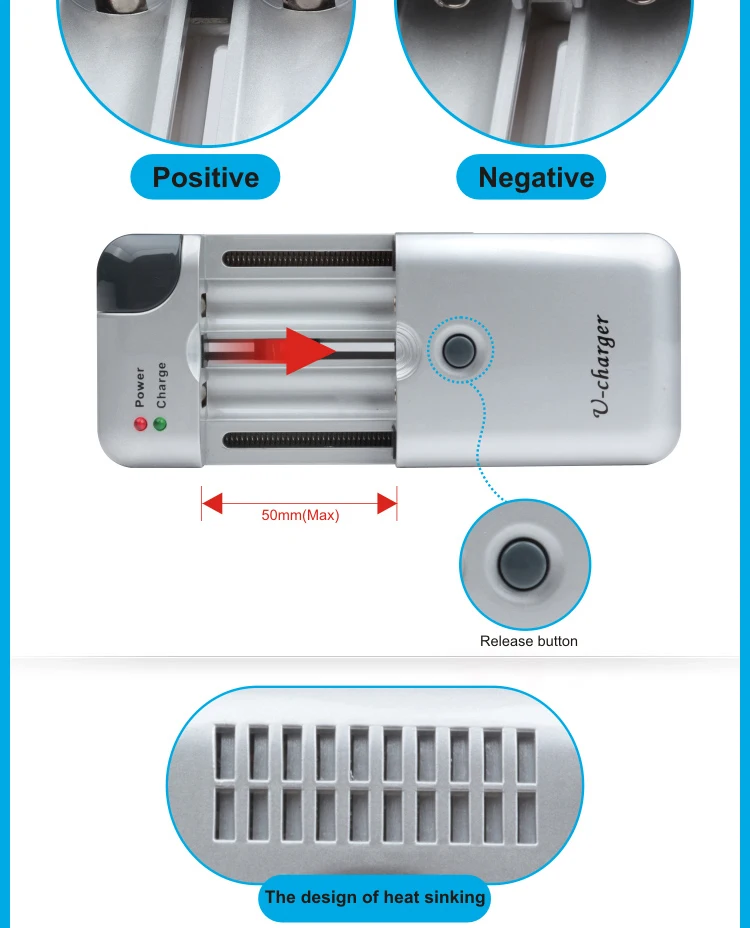 Positive

Negative

Power
Charge

V-charger

50mm(Max)

Release button

The design of heat sinking