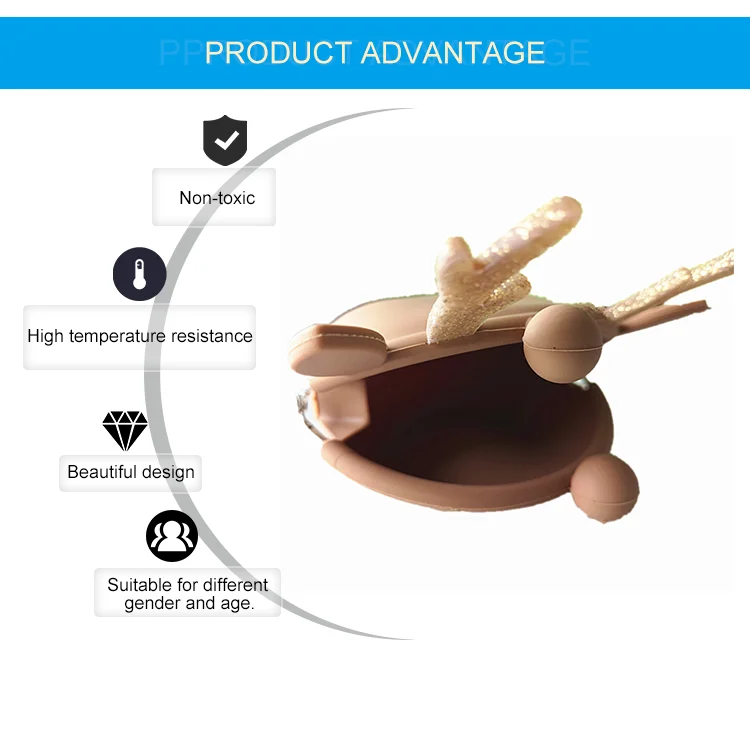 PRODUCT ADVANTAGE

Non-toxic

High temperature resistance

Beautiful design

Suitable for different gender and age.