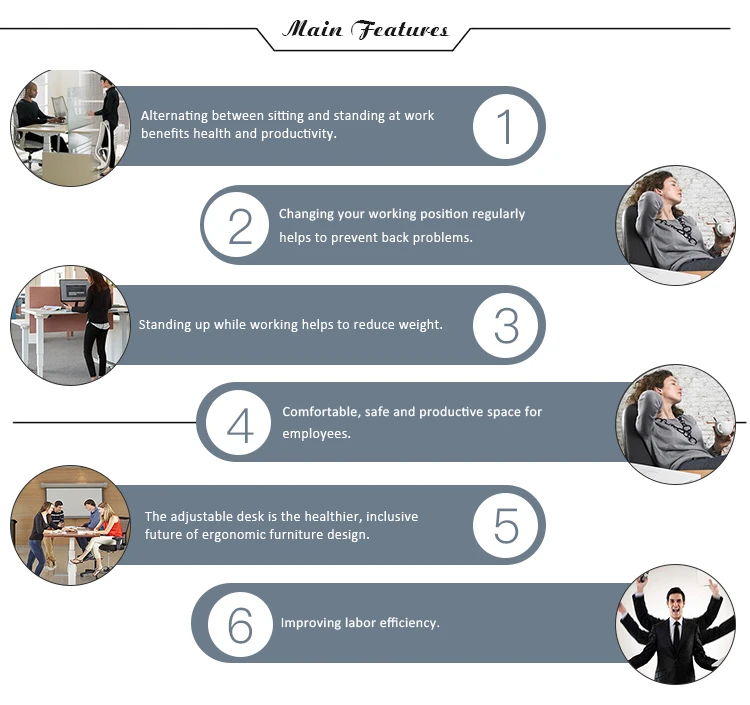 Main Features

Alternating between sitting and standing at work benefits health and productivity.

1

2

Changing your working position regularly helps to prevent back problems.

Standing up while working helps to reduce weight.

3

4

Comfortable, safe and productive space for employees.

The adjustable desk is the healthier, inclusive future of ergonomic furniture design.

5

6

Improving labor efficiency.