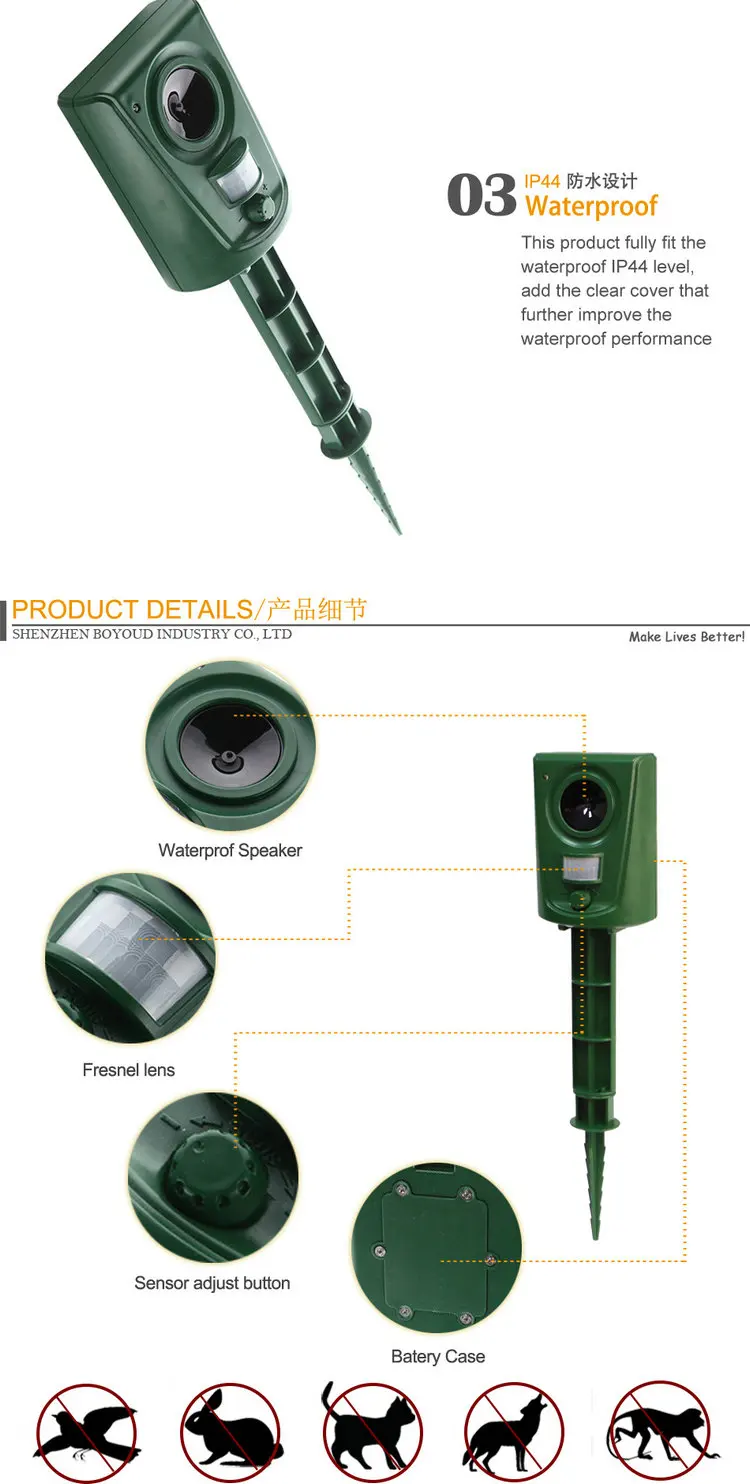 03 IP44 防水设计
Waterproof

This product fully fit the waterproof IP44 level, add the clear cover that further improve the waterproof performance

PRODUCT DETAILS/产品细节
SHENZHEN BOYOUD INDUSTRY CO., LTD
Make Lives Better!

Waterprof Speaker

Fresnel lens

Sensor adjust button

Batery Case