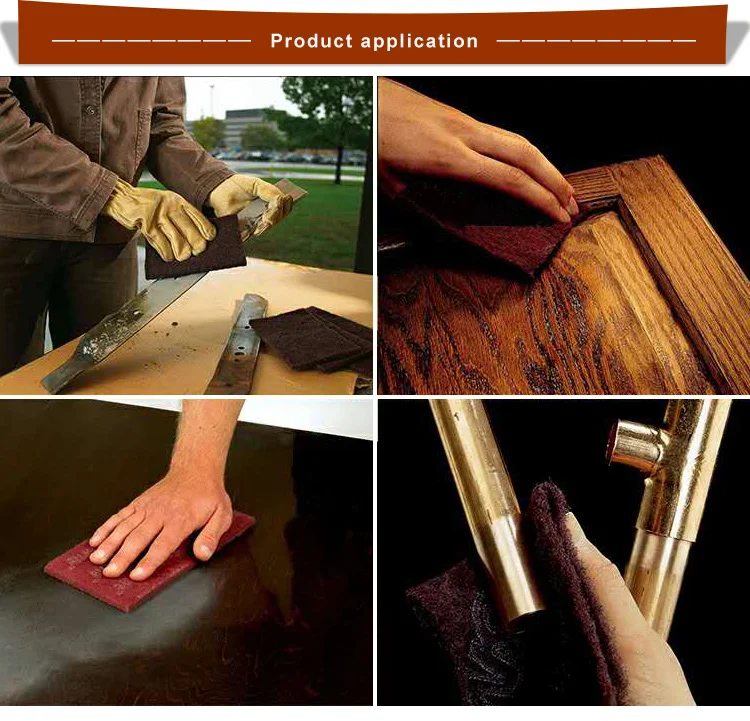 Product application