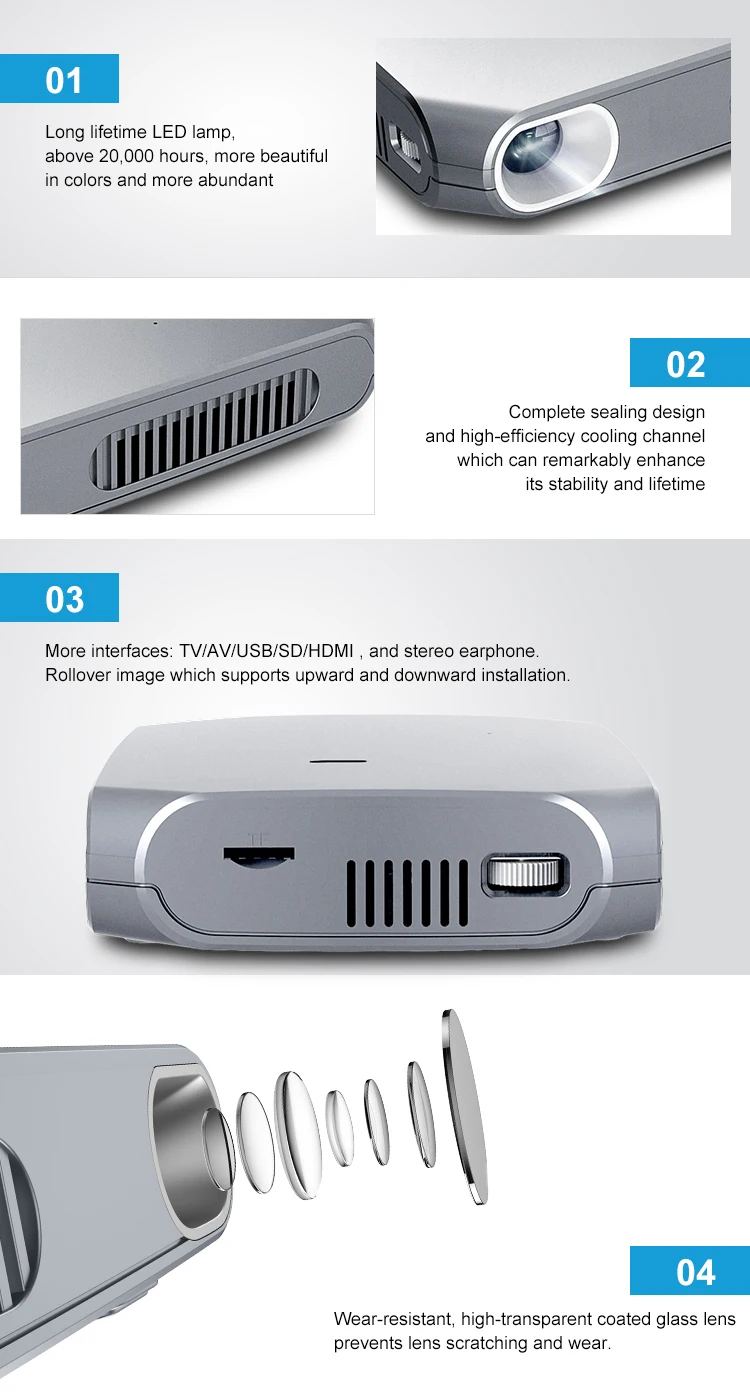 01

Long lifetime LED lamp, above 20,000 hours, more beautiful in colors and more abundant

02

Complete sealing design and high-efficiency cooling channel which can remarkably enhance its stability and lifetime

03

More interfaces: TV/AV/USB/SD/HDMI , and stereo earphone. Rollover image which supports upward and downward installation.

TF

04

Wear-resistant, high-transparent coated glass lens prevents lens scratching and wear.