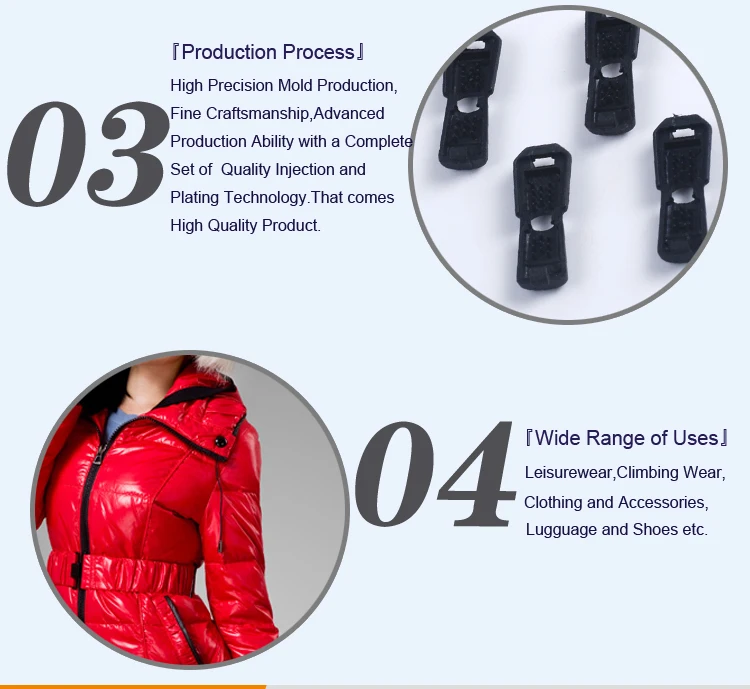 03

『Production Process』

High Precision Mold Production, Fine Craftsmanship,Advanced Production Ability with a Complete Set of Quality Injection and Plating Technology.That comes High Quality Product.

04

『Wide Range of Uses』

Leisurewear,Climbing Wear, Clothing and Accessories, Lugguage and Shoes etc.