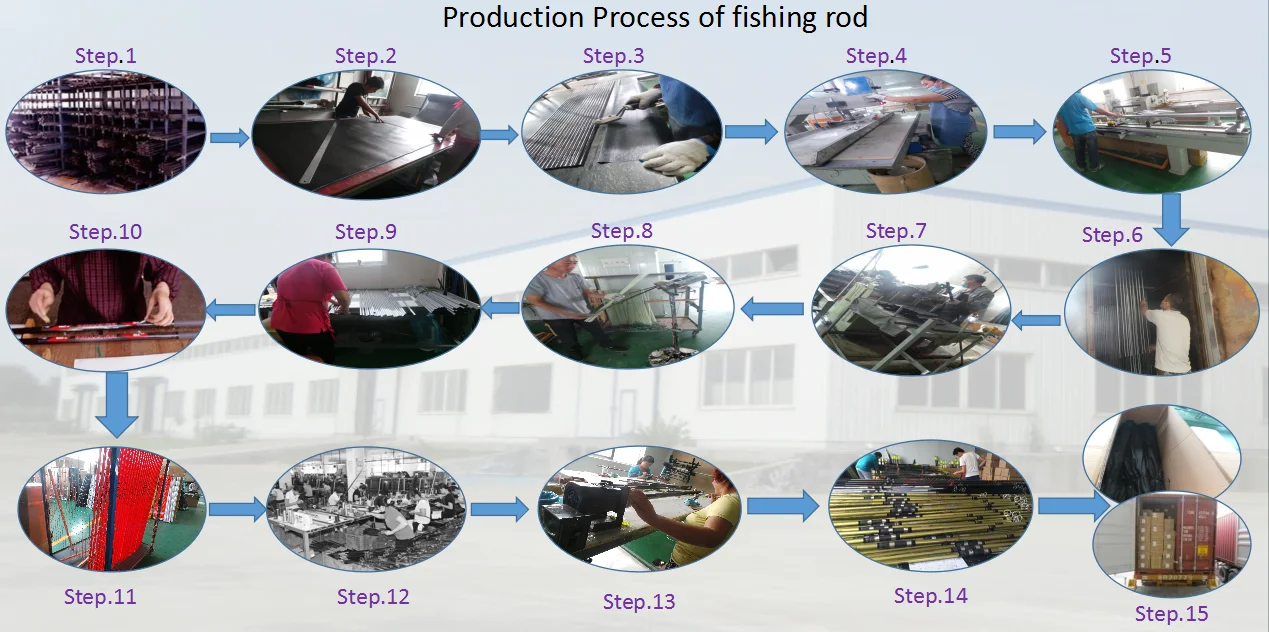 Production Process of fishing rod

Step.1

Step.2

Step.3

Step.4

Step.5

Step.6

Step.7

Step.8

Step.9

Step.10

Step.11

Step.12

Step.13

Step.14

Step.15