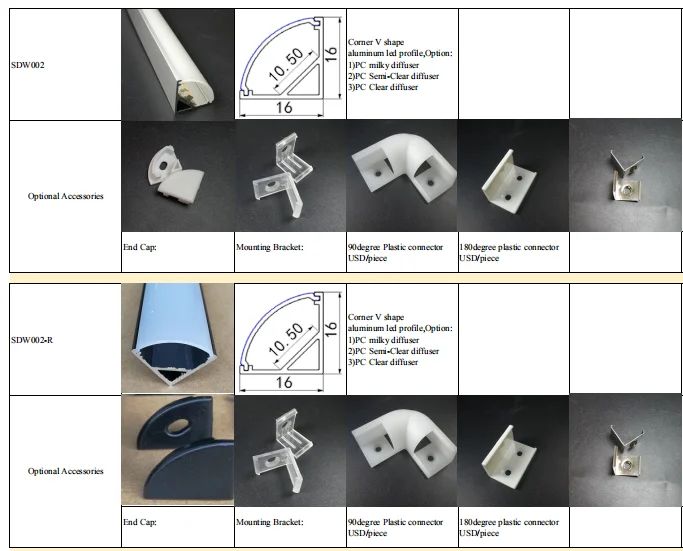 | SDW002 | | 10.50 16 16 | Corner V shape aluminum led profile,Option: 1)PC milky diffuser 2)PC Semi-Clear diffuser 3)PC Clear diffuser | | |
|---|---|---|---|---|---|
| Optional Accessories | | | | | |
| | End Cap: | Mounting Bracket: | 90degree Plastic connector USD/piece | 180degree plastic connector USD/piece | |

| SDW002-R | | 10.50 16 16 | Corner V shape aluminum led profile,Option: 1)PC milky diffuser 2)PC Semi-Clear diffuser 3)PC Clear diffuser | | |
|---|---|---|---|---|---|
| Optional Accessories | | | | | |
| | End Cap: | Mounting Bracket: | 90degree Plastic connector USD/piece | 180degree plastic connector USD/piece | |