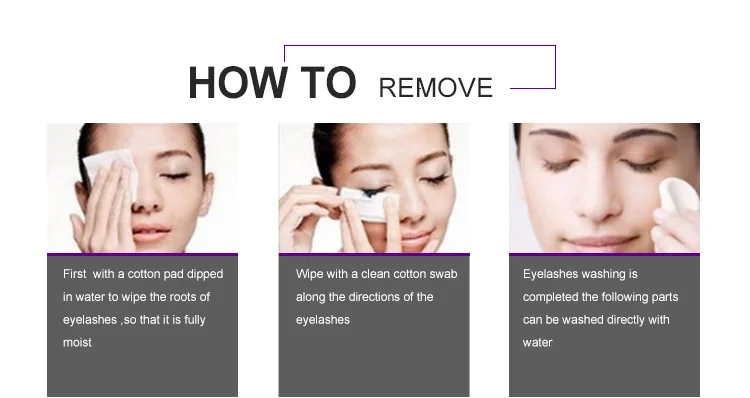 HOW TO REMOVE

First with a cotton pad dipped in water to wipe the roots of eyelashes ,so that it is fully moist

Wipe with a clean cotton swab along the directions of the eyelashes

Eyelashes washing is completed the following parts can be washed directly with water