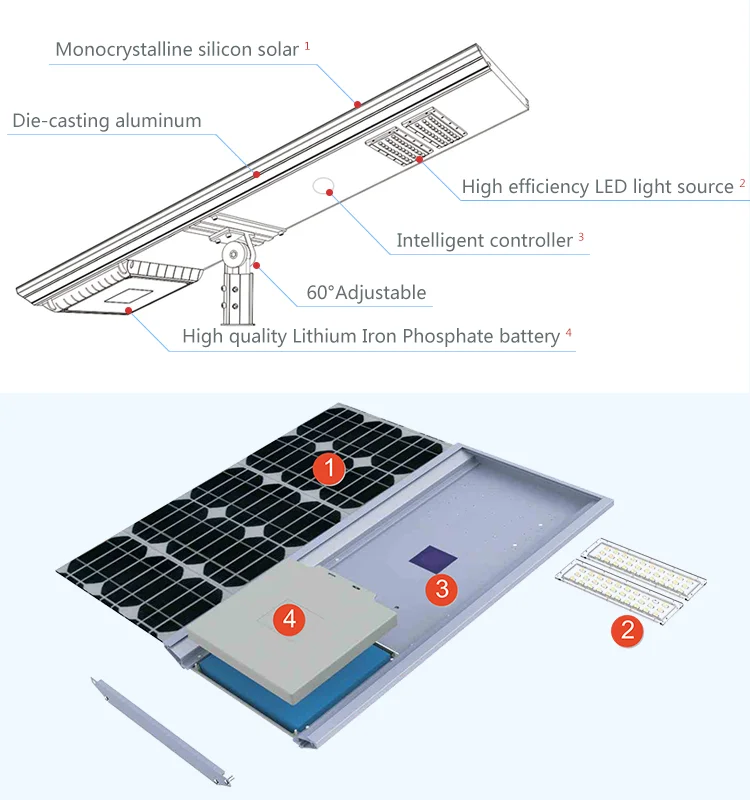 Monocrystalline silicon solar $^1$

Die-casting aluminum

High efficiency LED light source $^2$

Intelligent controller $^3$

60°Adjustable

High quality Lithium Iron Phosphate battery $^4$

1

3

4

2