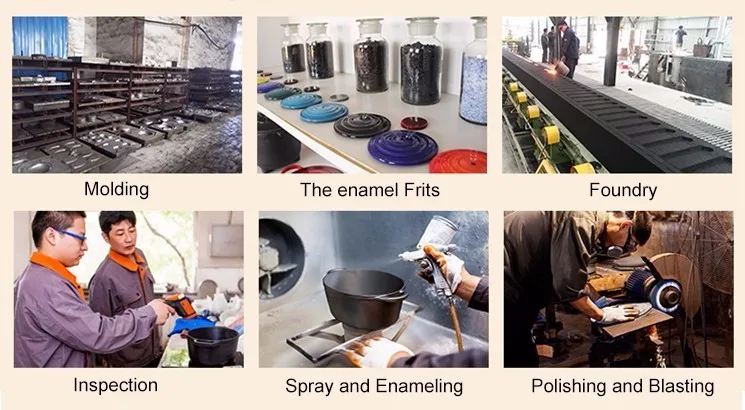 Molding

The enamel Frits

Foundry

Inspection

Spray and Enameling

Polishing and Blasting