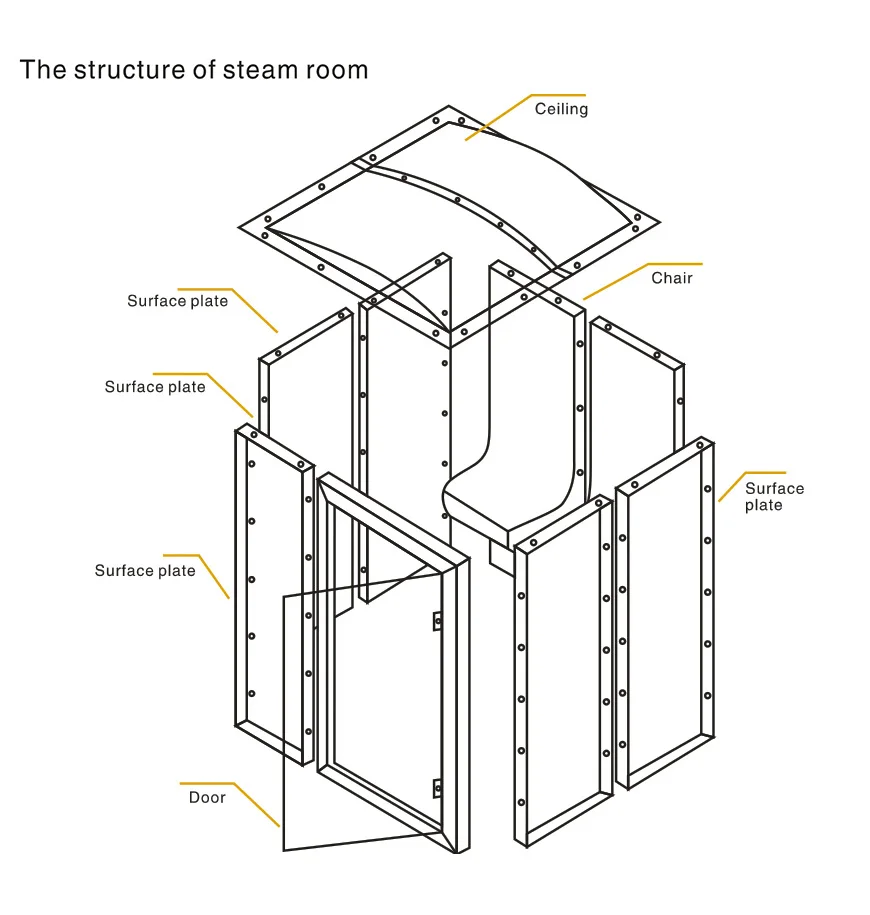 The structure of steam room

Ceiling

Chair

Surface plate

Surface plate

Surface plate

Surface plate

Door