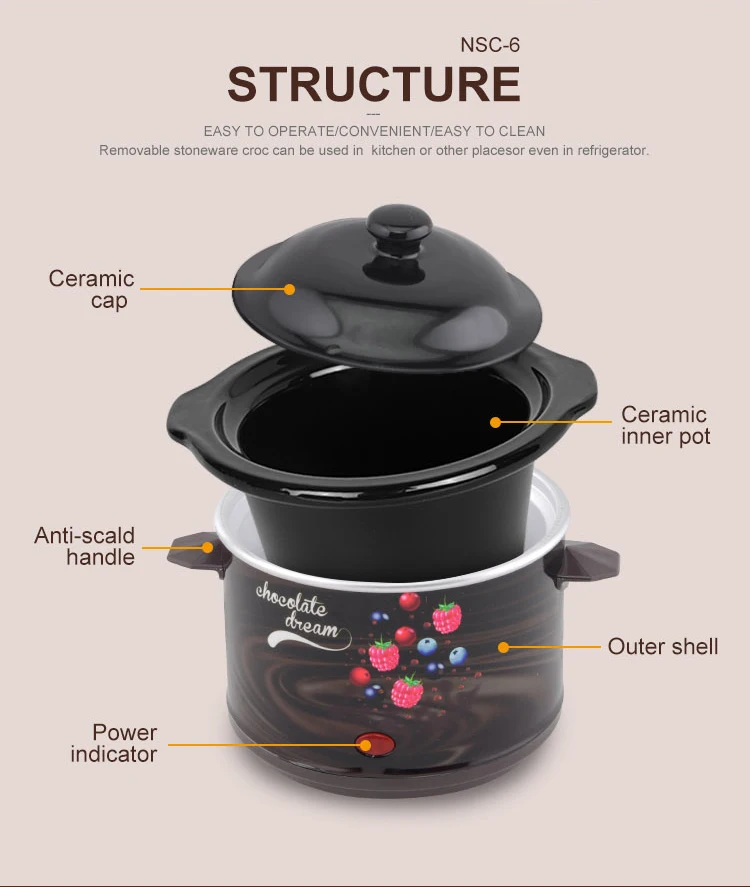 NSC-6
STRUCTURE
---
EASY TO OPERATE/CONVENIENT/EASY TO CLEAN
Removable stoneware croc can be used in kitchen or other placesor even in refrigerator.

Ceramic cap

Ceramic inner pot

Anti-scald handle

chocolate dream

Outer shell

Power indicator