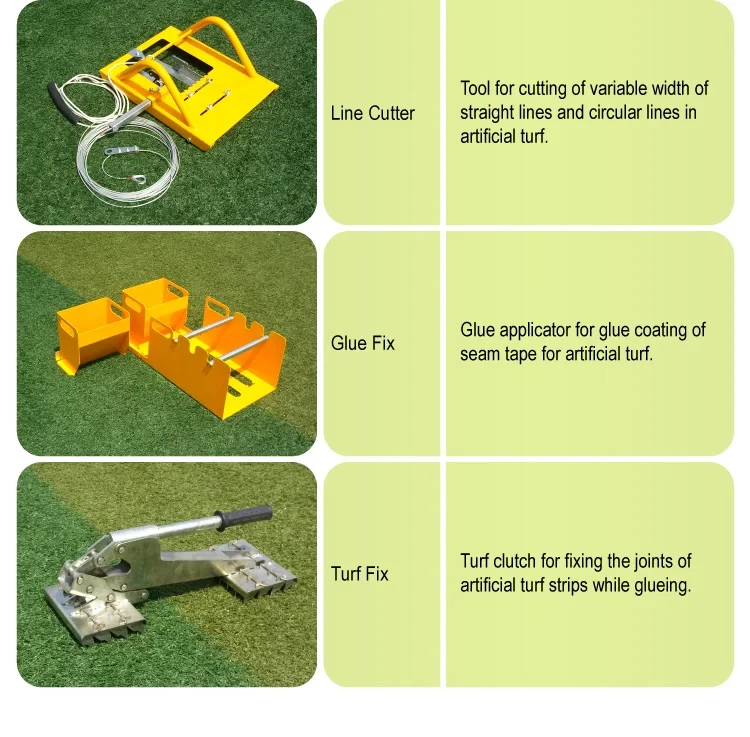 | Line Cutter | Tool for cutting of variable width of straight lines and circular lines in artificial turf. |
|---|---|
| Glue Fix | Glue applicator for glue coating of seam tape for artificial turf. |
| Turf Fix | Turf clutch for fixing the joints of artificial turf strips while glueing. |