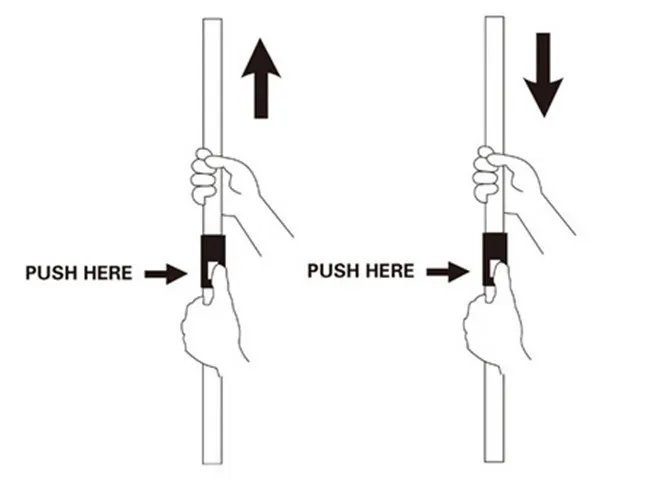 PUSH HERE

PUSH HERE