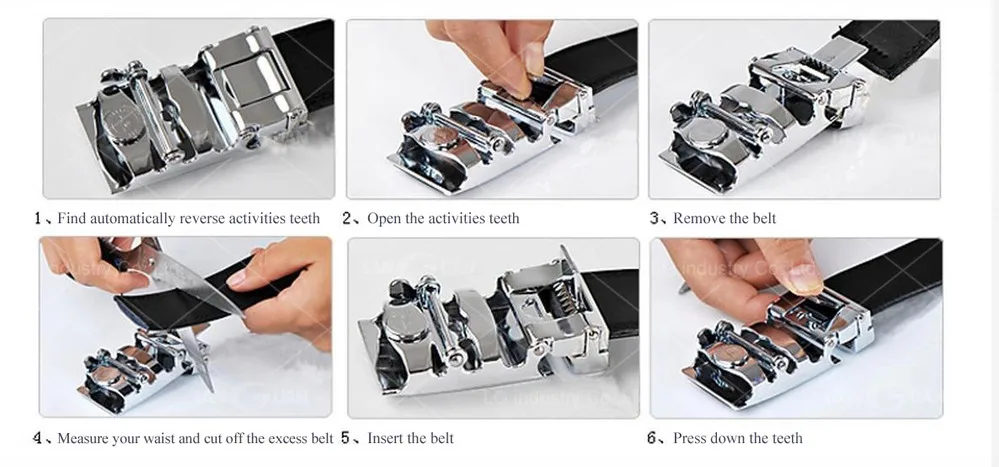 1、Find automatically reverse activities teeth

2、Open the activities teeth

3、Remove the belt

4、Measure your waist and cut off the excess belt

5、Insert the belt

6、Press down the teeth