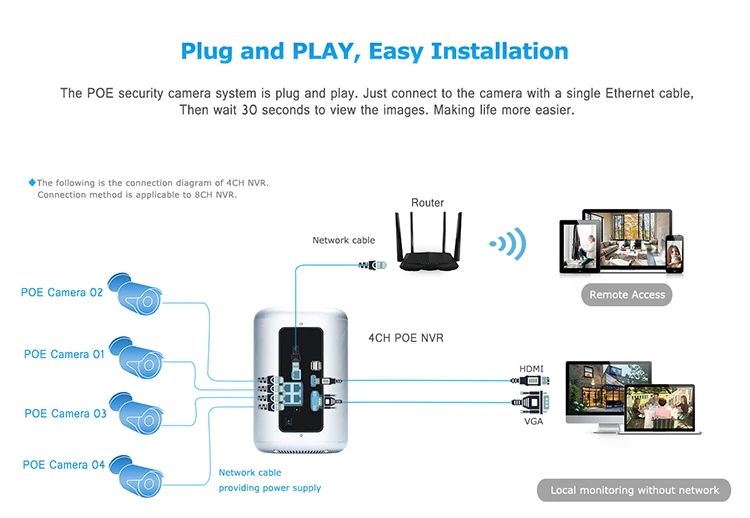 Plug and PLAY, Easy Installation

The POE security camera system is plug and play. Just connect to the camera with a single Ethernet cable, Then wait 30 seconds to view the images. Making life more easier.

◆The following is the connection diagram of 4CH NVR. Connection method is applicable to 8CH NVR.

Router

Network cable

Remote Access

POE Camera 02

POE Camera 01

POE Camera 03

POE Camera 04

4CH POE NVR

HDMI

VGA

Network cable providing power supply

Local monitoring without network