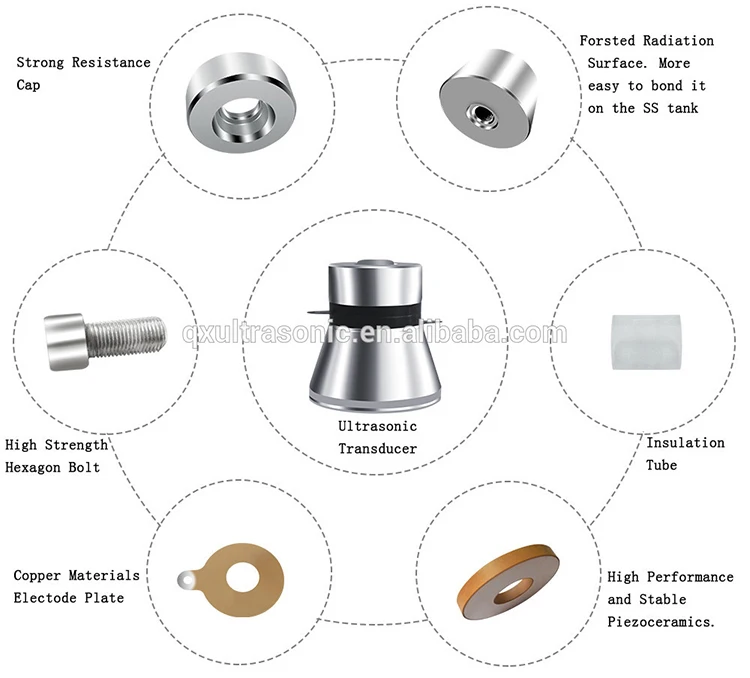 Strong Resistance Cap

Forsted Radiation Surface. More easy to bond it on the SS tank

qxultrasonic.en.alibaba.com

Ultrasonic Transducer

High Strength Hexagon Bolt

Insulation Tube

Copper Materials Electode Plate

High Performance and Stable Piezoceramics.