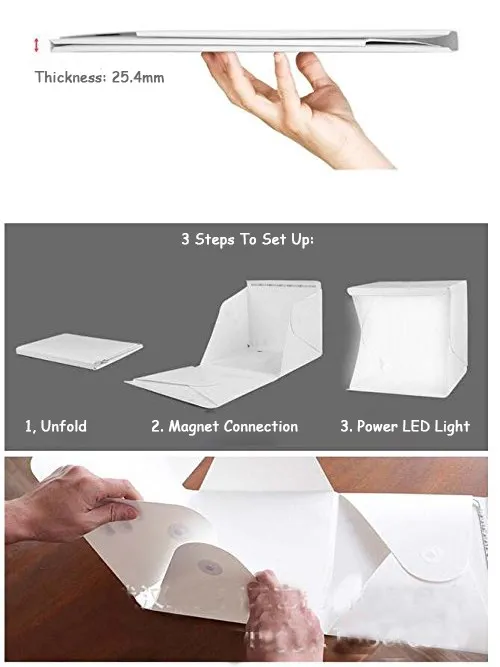 Thickness: 25.4mm

3 Steps To Set Up:

1, Unfold

2. Magnet Connection

3. Power LED Light