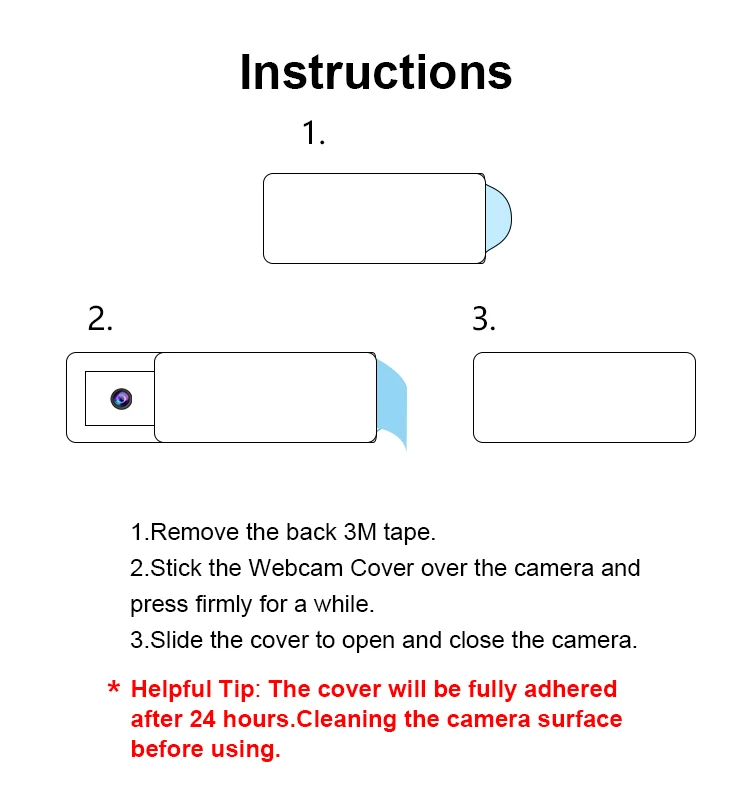 Instructions

1.

2.

3.

1.Remove the back 3M tape.
2.Stick the Webcam Cover over the camera and press firmly for a while.
3.Slide the cover to open and close the camera.

* Helpful Tip: The cover will be fully adhered after 24 hours.Cleaning the camera surface before using.