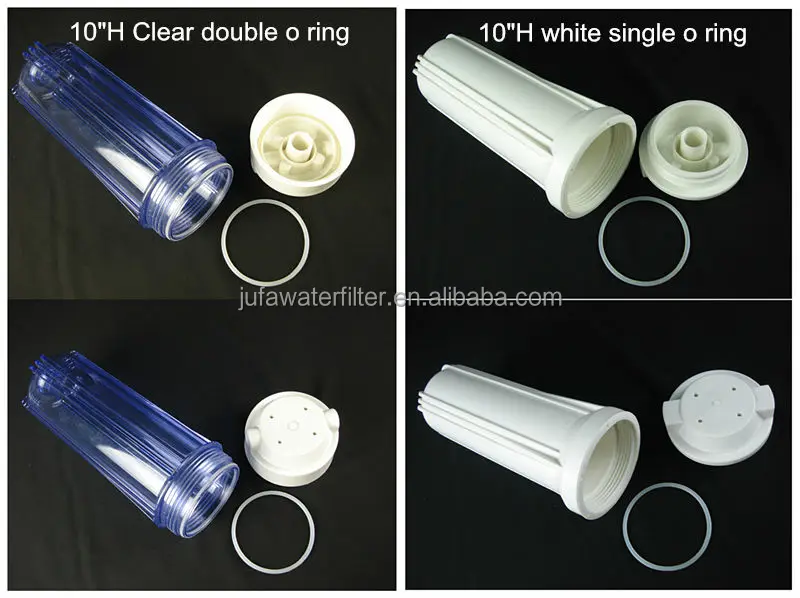 10"H Clear double o ring

10"H white single o ring

jufawaterfilter.en.alibaba.com