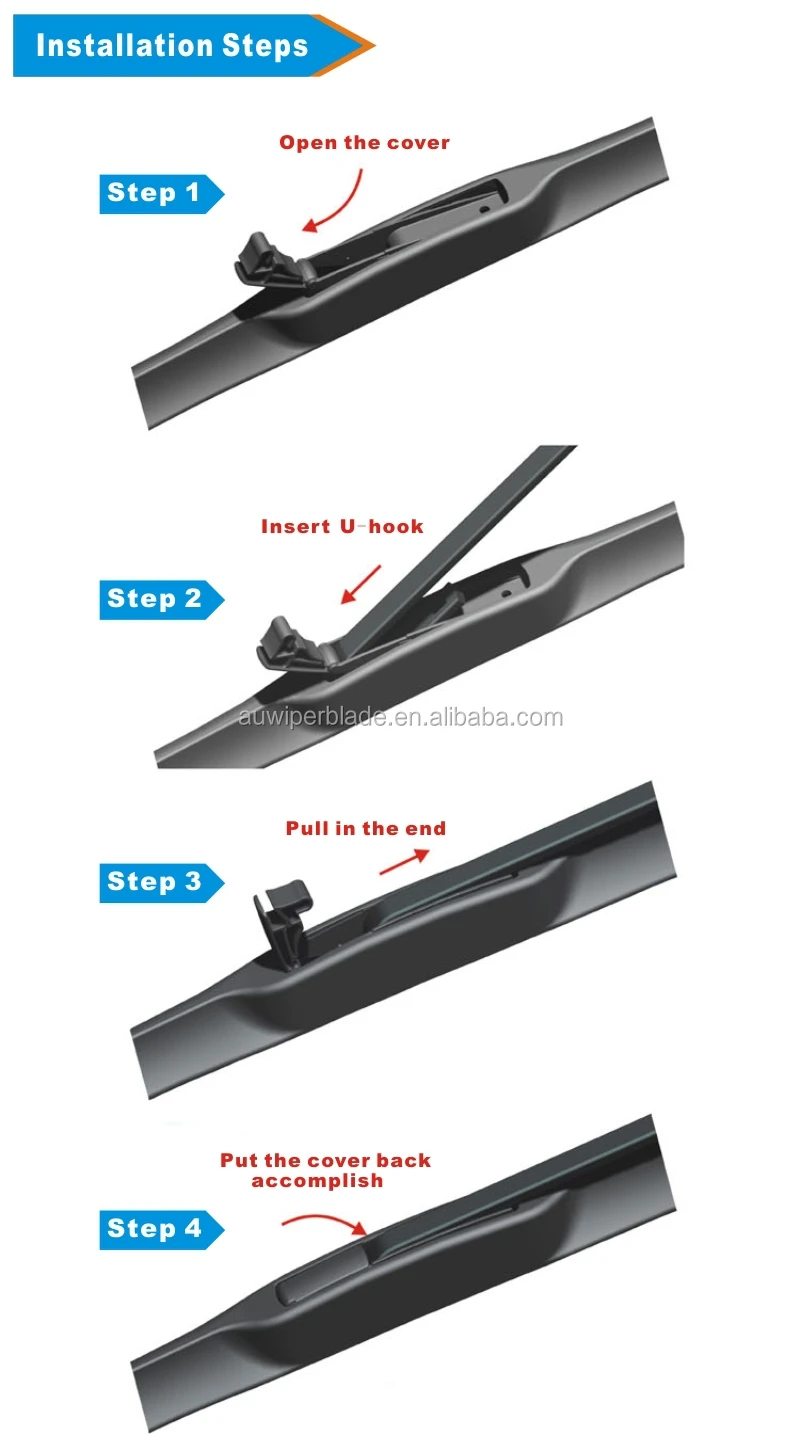 Installation Steps

Step 1

Open the cover

Step 2

Insert U-hook

auwiperblade.en.alibaba.com

Step 3

Pull in the end

Step 4

Put the cover back accomplish