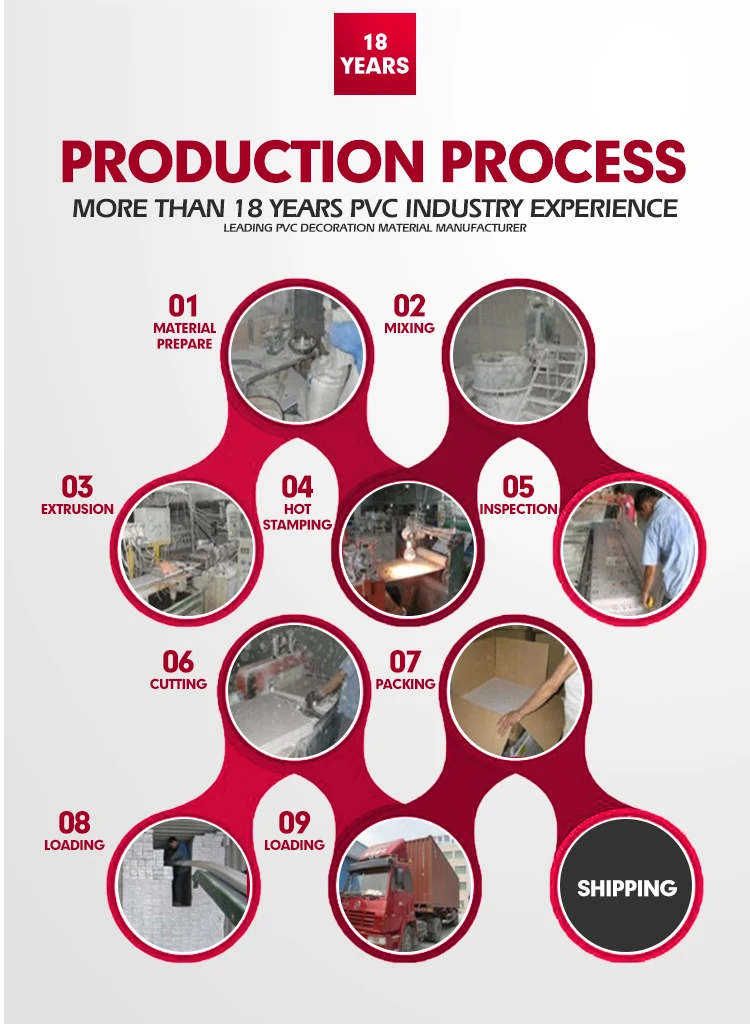 18 YEARS

PRODUCTION PROCESS

MORE THAN 18 YEARS PVC INDUSTRY EXPERIENCE

LEADING PVC DECORATION MATERIAL MANUFACTURER

01 MATERIAL PREPARE

02 MIXING

03 EXTRUSION

04 HOT STAMPING

05 INSPECTION

06 CUTTING

07 PACKING

08 LOADING

09 LOADING

SHIPPING