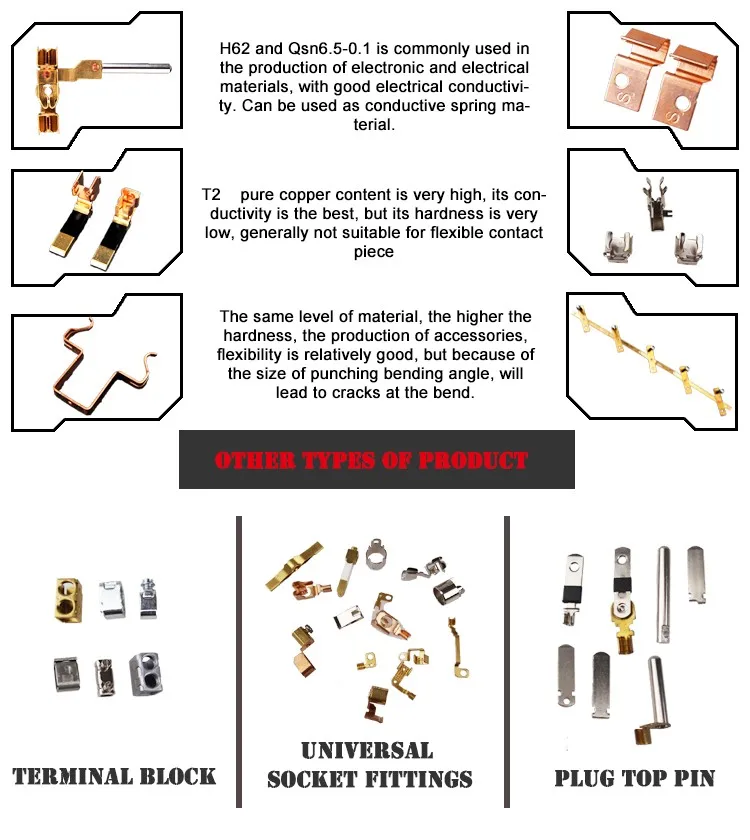 H62 and Qsn6.5-0.1 is commonly used in the production of electronic and electrical materials, with good electrical conductivity. Can be used as conductive spring material.

T2 pure copper content is very high, its conductivity is the best, but its hardness is very low, generally not suitable for flexible contact piece

The same level of material, the higher the hardness, the production of accessories, flexibility is relatively good, but because of the size of punching bending angle, will lead to cracks at the bend.

OTHER TYPES OF PRODUCT

TERMINAL BLOCK

UNIVERSAL SOCKET FITTINGS

PLUG TOP PIN