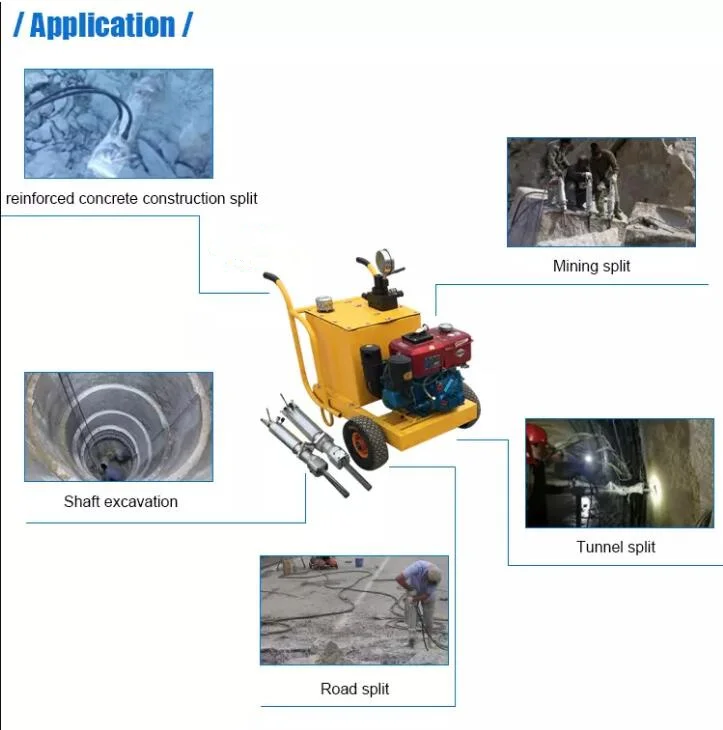 / Application /

reinforced concrete construction split

Mining split

Shaft excavation

Tunnel split

Road split