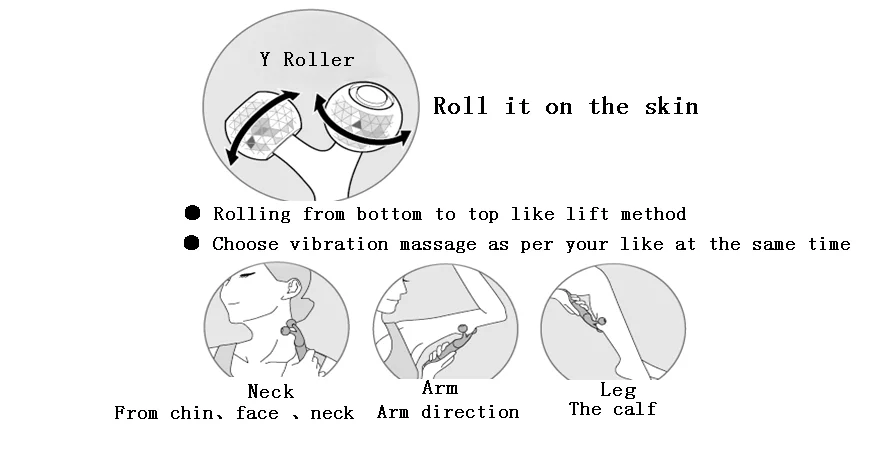 Y Roller

Roll it on the skin

● Rolling from bottom to top like lift method

● Choose vibration massage as per your like at the same time

Neck
From chin、face 、neck

Arm
Arm direction

Leg
The calf