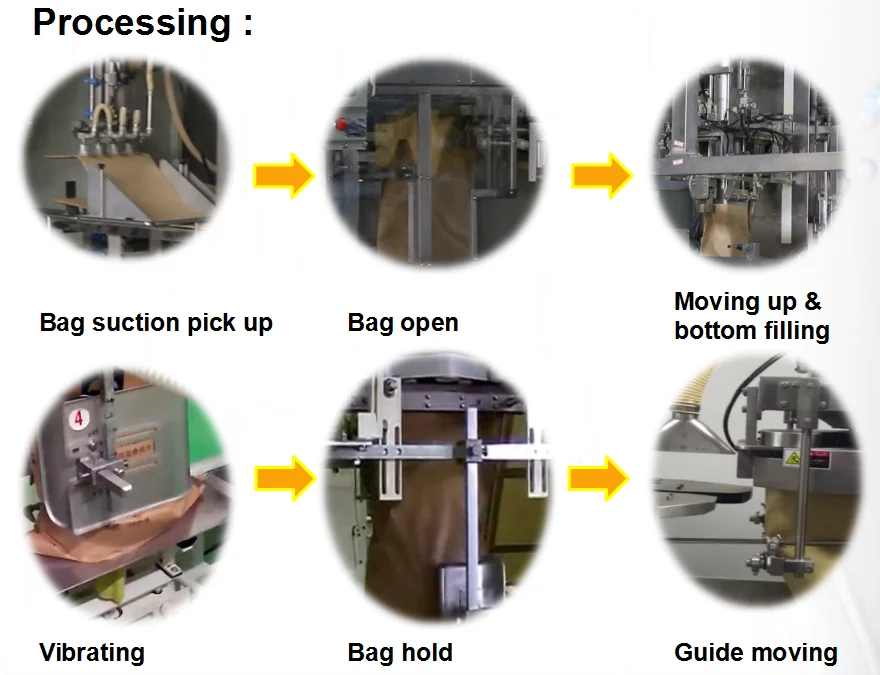 Processing :

Bag suction pick up

Bag open

Moving up & bottom filling

4

Vibrating

Bag hold

Guide moving