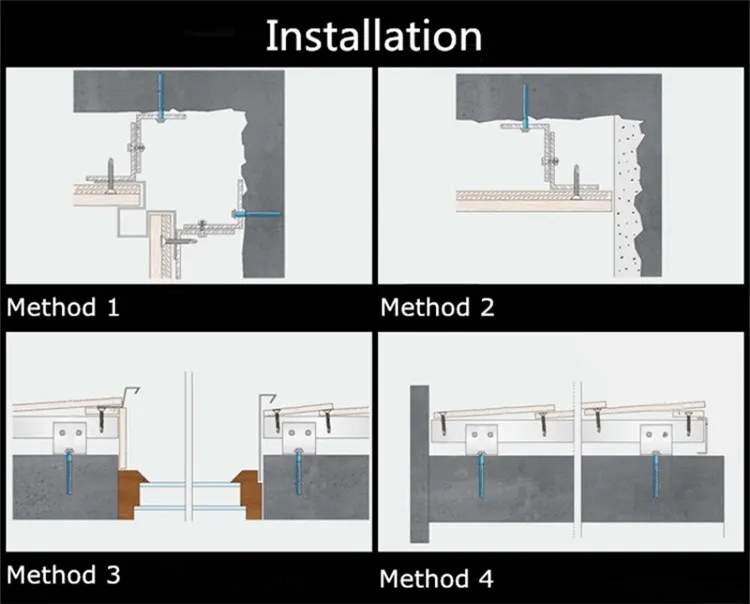 Installation

Method 1

Method 2

Method 3

Method 4