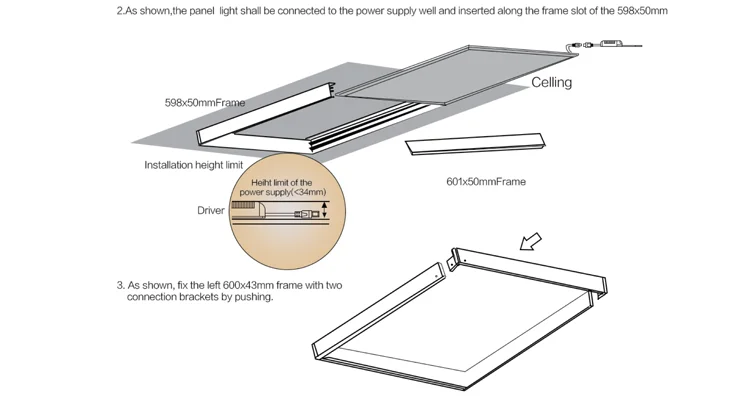 2.As shown,the panel light shall be connected to the power supply well and inserted along the frame slot of the 598x50mm

Celling

598x50mmFrame

Installation height limit

Heiht limit of the power supply(<34mm)

Driver

601x50mmFrame

3. As shown, fix the left 600x43mm frame with two connection brackets by pushing.