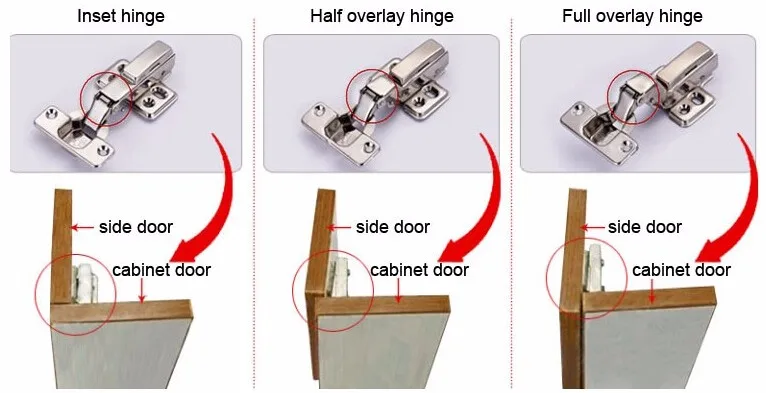 Inset hinge

side door

cabinet door

Half overlay hinge

side door

cabinet door

Full overlay hinge

side door

cabinet door