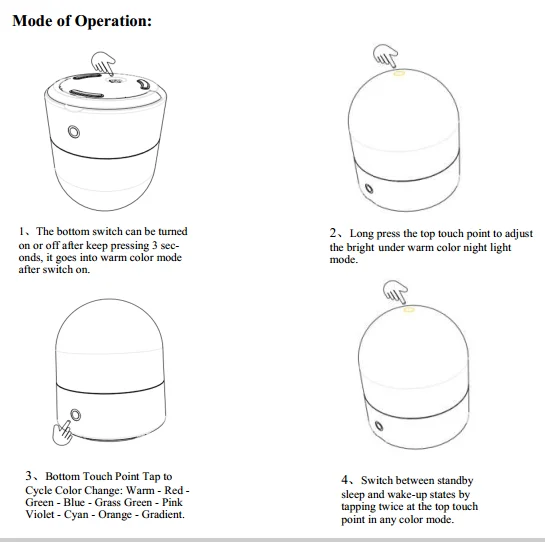 Mode of Operation:

1、The bottom switch can be turned on or off after keep pressing 3 seconds, it goes into warm color mode after switch on.

2、Long press the top touch point to adjust the bright under warm color night light mode.

3、Bottom Touch Point Tap to Cycle Color Change: Warm - Red - Green - Blue - Grass Green - Pink Violet - Cyan - Orange - Gradient.

4、Switch between standby sleep and wake-up states by tapping twice at the top touch point in any color mode.