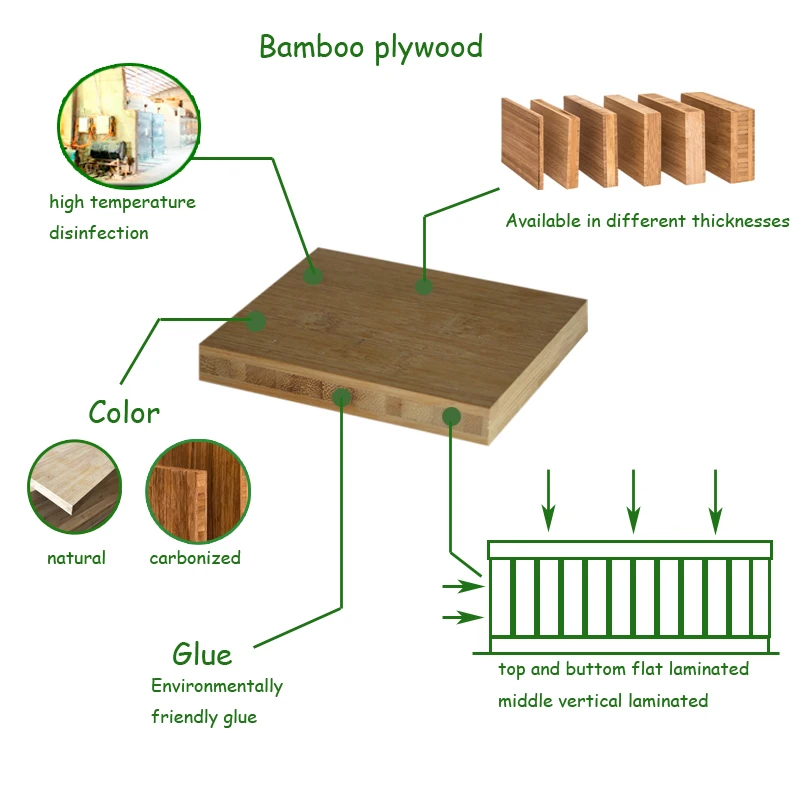 Bamboo plywood

high temperature disinfection

Available in different thicknesses

Color

natural

carbonized

Glue

Environmentally friendly glue

top and buttom flat laminated
middle vertical laminated