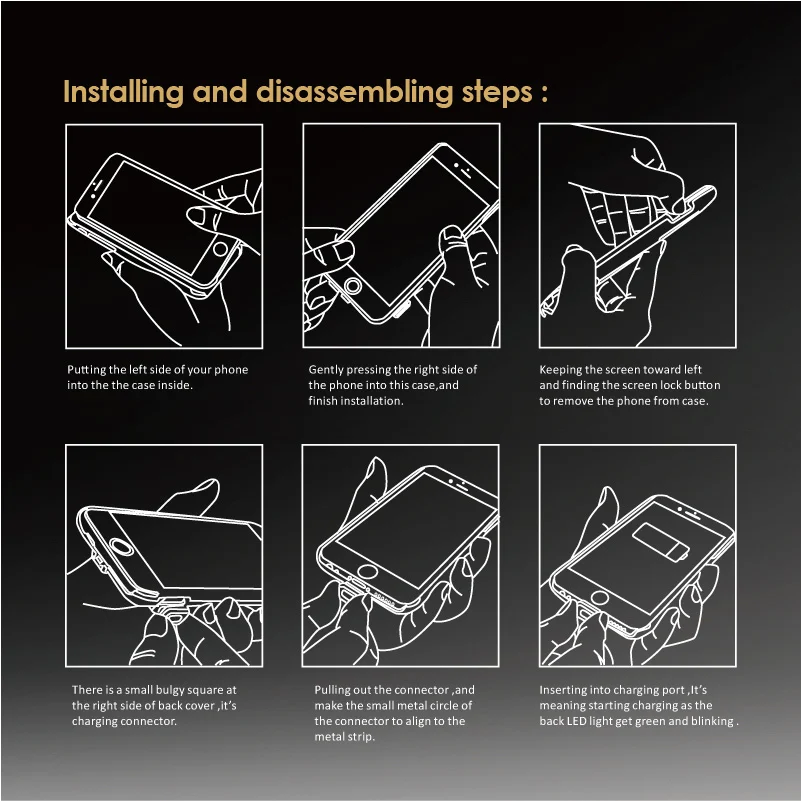 Installing and disassembling steps :

Putting the left side of your phone into the the case inside.

Gently pressing the right side of the phone into this case,and finish installation.

Keeping the screen toward left and finding the screen lock button to remove the phone from case.

There is a small bulgy square at the right side of back cover ,it's charging connector.

Pulling out the connector ,and make the small metal circle of the connector to align to the metal strip.

Inserting into charging port ,It's meaning starting charging as the back LED light get green and blinking .