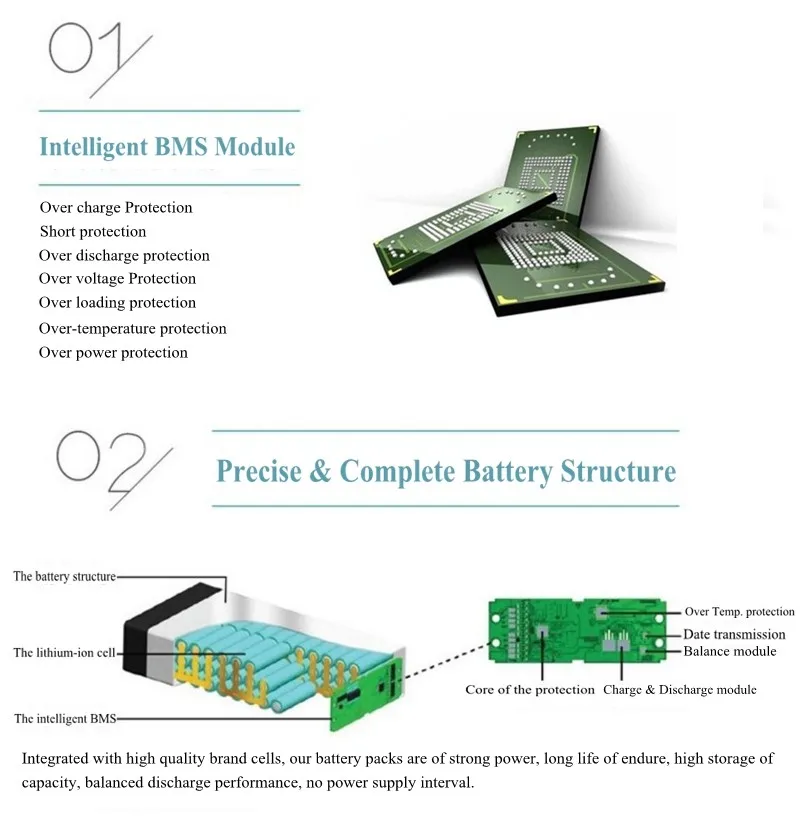 01

Intelligent BMS Module

Over charge Protection
Short protection
Over discharge protection
Over voltage Protection
Over loading protection
Over-temperature protection
Over power protection

02

Precise & Complete Battery Structure

The battery structure
The lithium-ion cell
The intelligent BMS

Over Temp. protection
Date transmission
Balance module
Core of the protection
Charge & Discharge module

Integrated with high quality brand cells, our battery packs are of strong power, long life of endure, high storage of capacity, balanced discharge performance, no power supply interval.