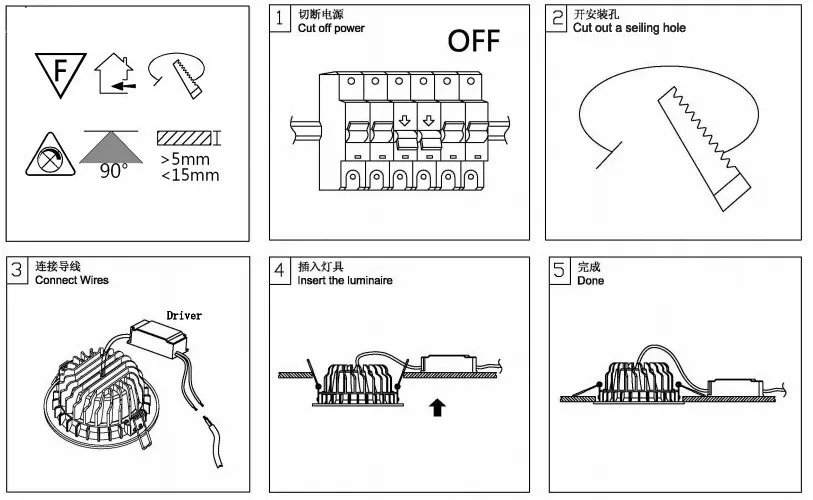 F

90°

>5mm
<15mm

1 切断电源
Cut off power

OFF

2 开安装孔
Cut out a seiling hole

3 连接导线
Connect Wires

Driver

4 插入灯具
Insert the luminaire

5 完成
Done