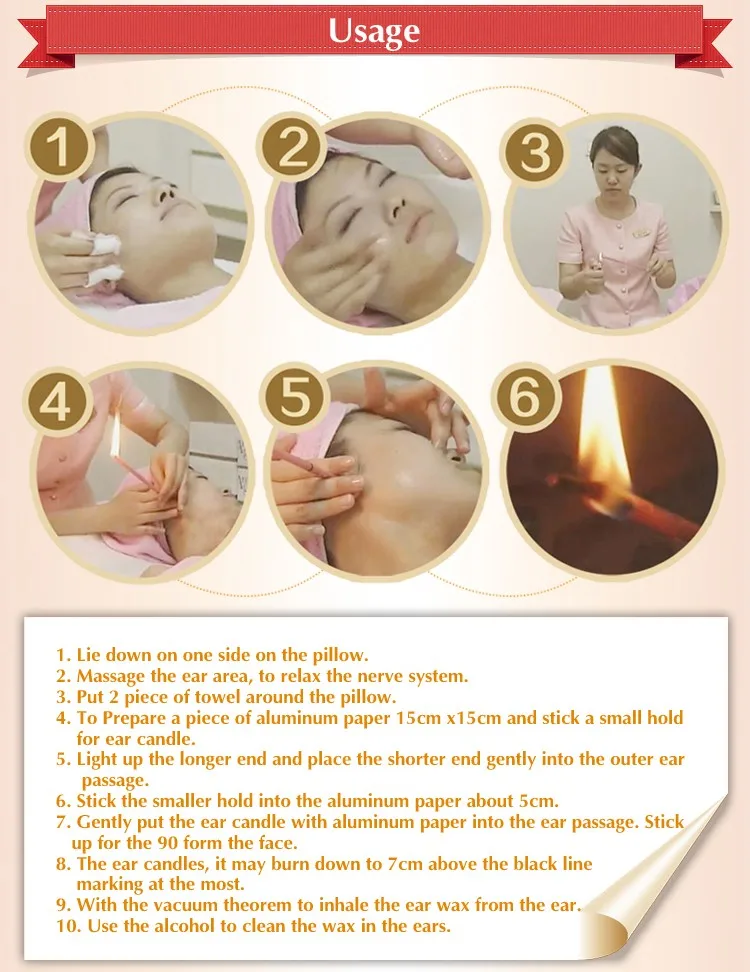 Usage

1

2

3

4

5

6

1. Lie down on one side on the pillow.
2. Massage the ear area, to relax the nerve system.
3. Put 2 piece of towel around the pillow.
4. To Prepare a piece of aluminum paper 15cm x15cm and stick a small hold for ear candle.
5. Light up the longer end and place the shorter end gently into the outer ear passage.
6. Stick the smaller hold into the aluminum paper about 5cm.
7. Gently put the ear candle with aluminum paper into the ear passage. Stick up for the 90 form the face.
8. The ear candles, it may burn down to 7cm above the black line marking at the most.
9. With the vacuum theorem to inhale the ear wax from the ear.
10. Use the alcohol to clean the wax in the ears.