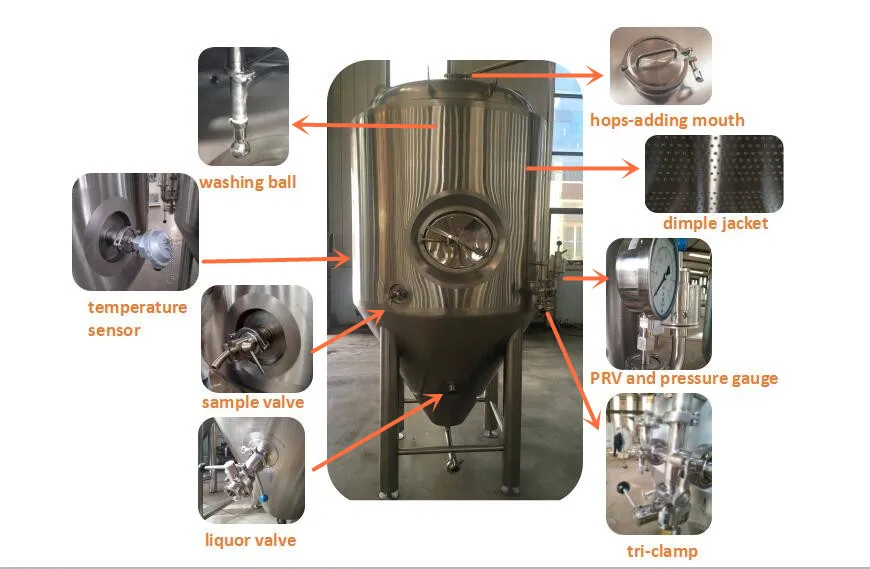 washing ball

temperature sensor

sample valve

liquor valve

hops-adding mouth

dimple jacket

PRV and pressure gauge

tri-clamp