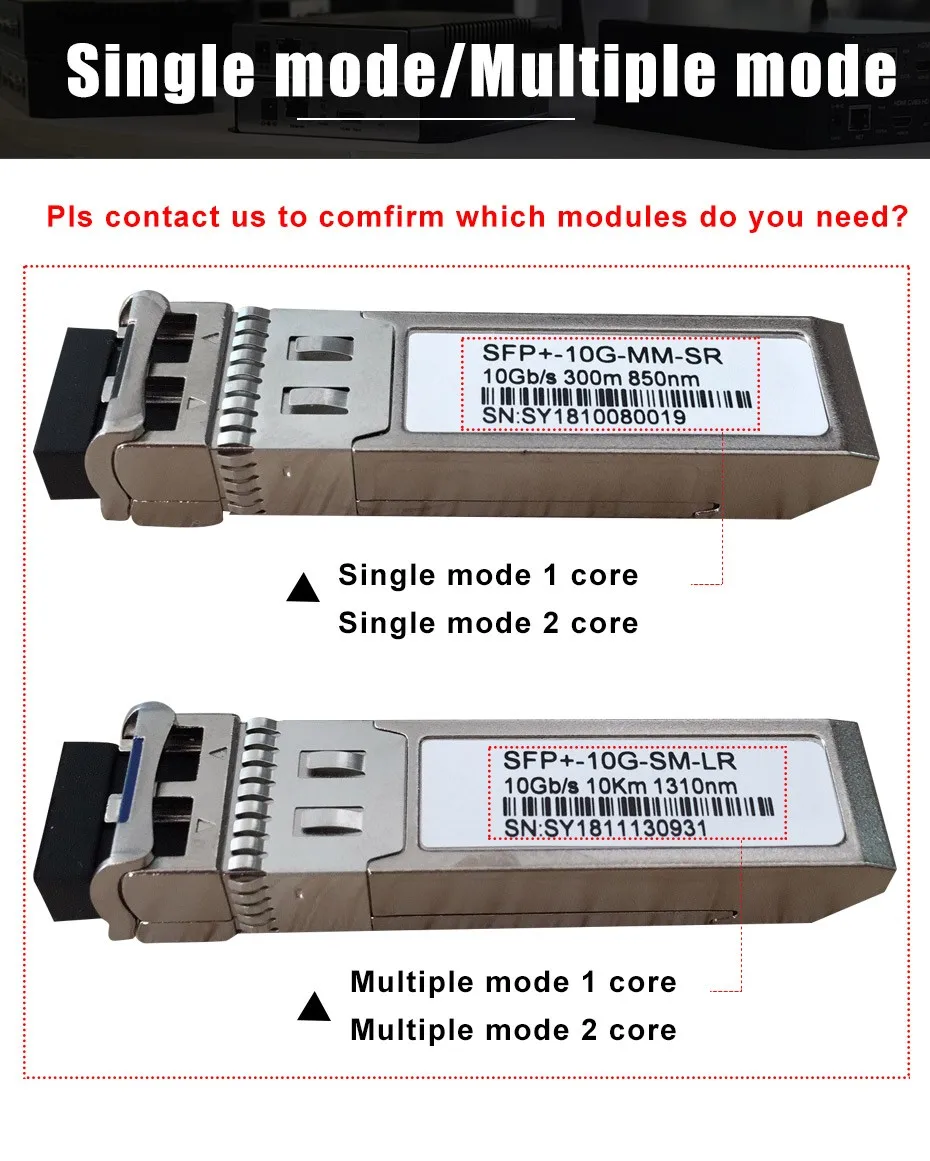 Single mode/Multiple mode

Pls contact us to comfirm which modules do you need?

SFP+-10G-MM-SR
10Gb/s 300m 850nm
SN:SY1810080019

▲ Single mode 1 core
Single mode 2 core

SFP+-10G-SM-LR
10Gb/s 10Km 1310nm
SN:SY1811130931

▲ Multiple mode 1 core
Multiple mode 2 core