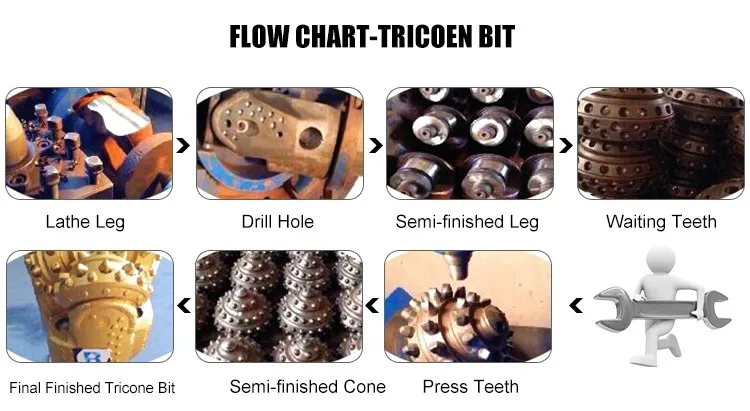 FLOW CHART-TRICOEN BIT

Lathe Leg

Drill Hole

Semi-finished Leg

Waiting Teeth

Final Finished Tricone Bit

Semi-finished Cone

Press Teeth