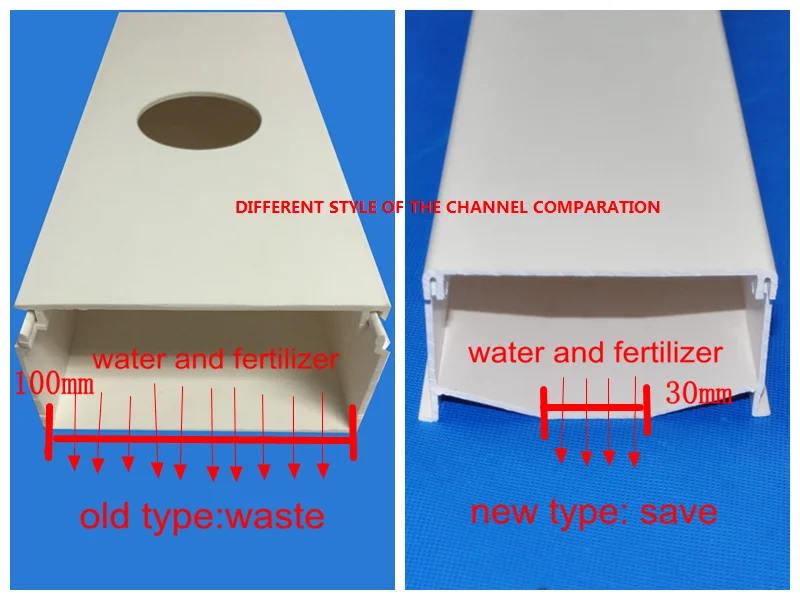 DIFFERENT STYLE OF THE CHANNEL COMPARATION

water and fertilizer
100mm

old type:waste

water and fertilizer
30mm

new type: save