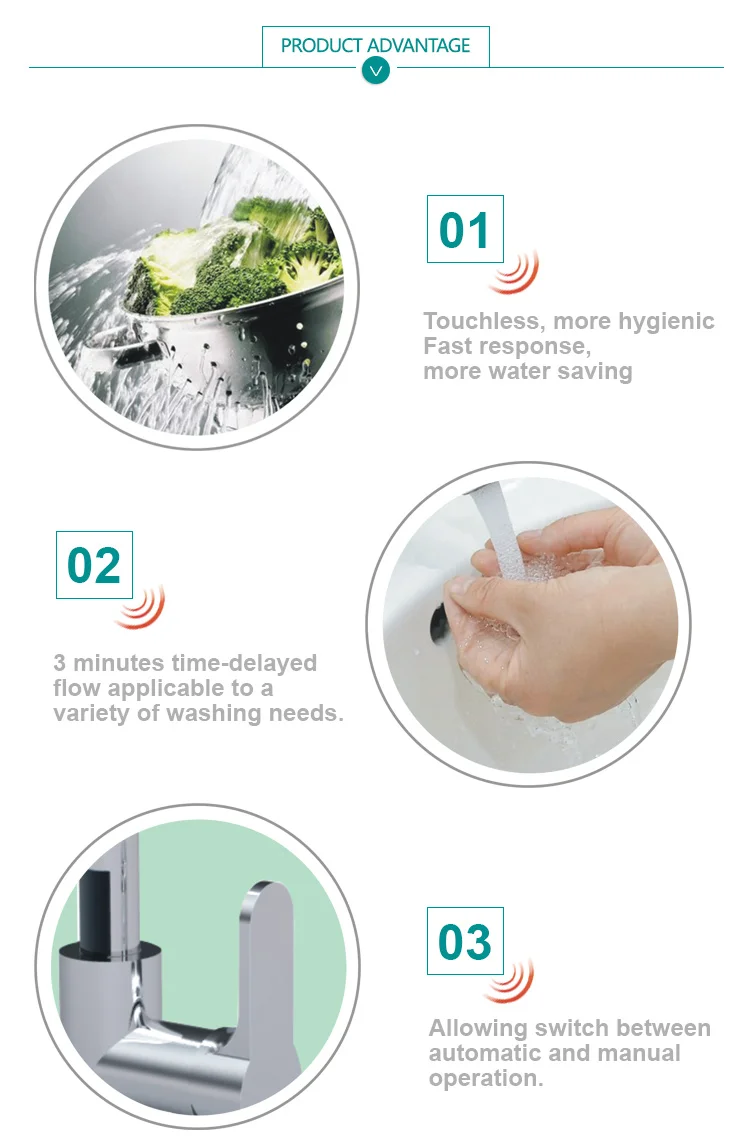 PRODUCT ADVANTAGE

01

Touchless, more hygienic
Fast response,
more water saving

02

3 minutes time-delayed flow applicable to a variety of washing needs.

03

Allowing switch between automatic and manual operation.