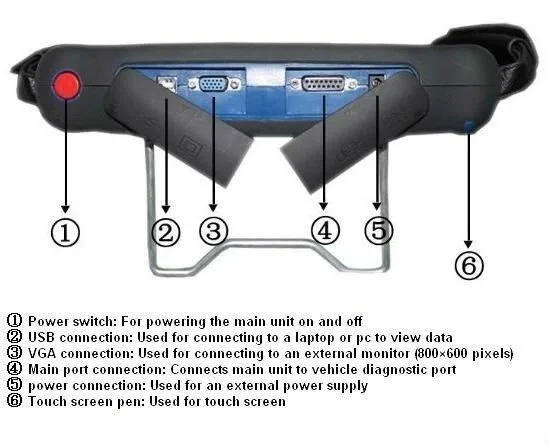 ①
②
③
④
⑤
⑥

① Power switch: For powering the main unit on and off
② USB connection: Used for connecting to a laptop or pc to view data
③ VGA connection: Used for connecting to an external monitor (800×600 pixels)
④ Main port connection: Connects main unit to vehicle diagnostic port
⑤ power connection: Used for an external power supply
⑥ Touch screen pen: Used for touch screen