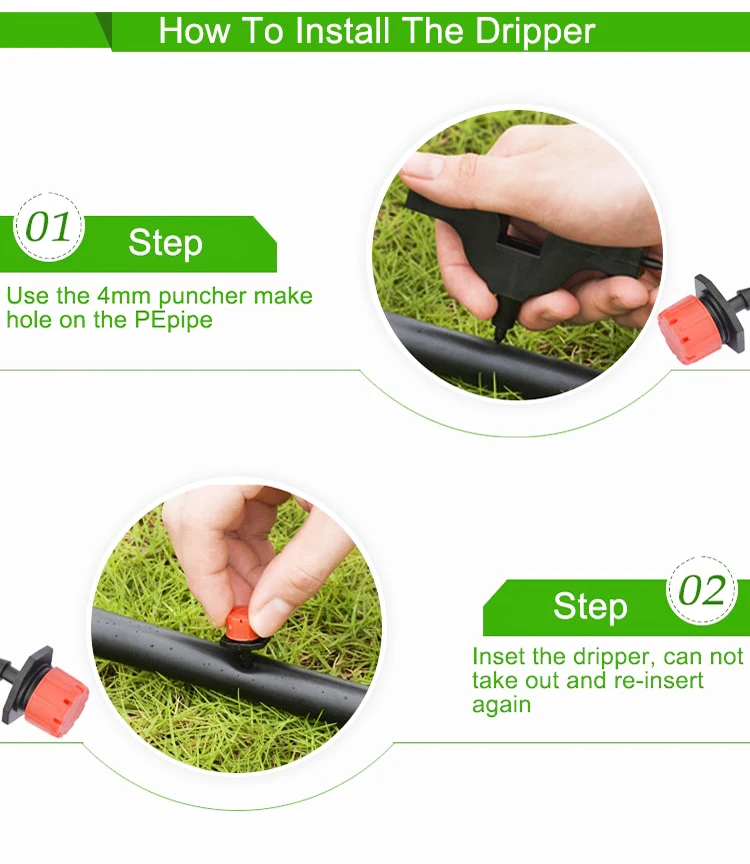 How To Install The Dripper

01 Step

Use the 4mm puncher make hole on the PEpipe

Step 02

Inset the dripper, can not take out and re-insert again