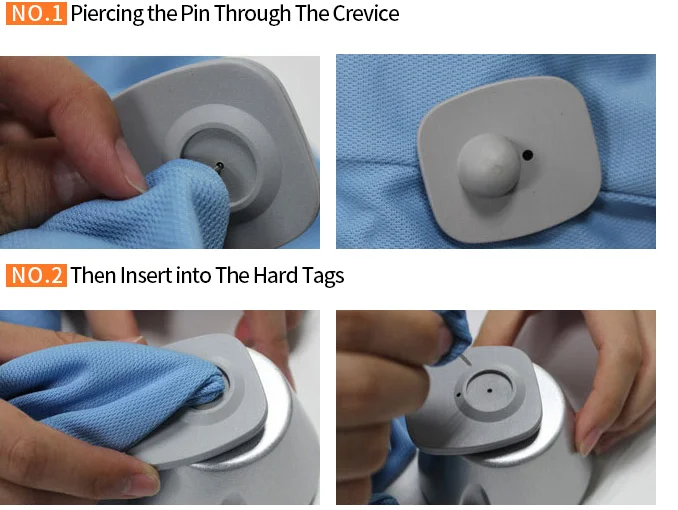 NO.1 Piercing the Pin Through The Crevice

NO.2 Then Insert into The Hard Tags