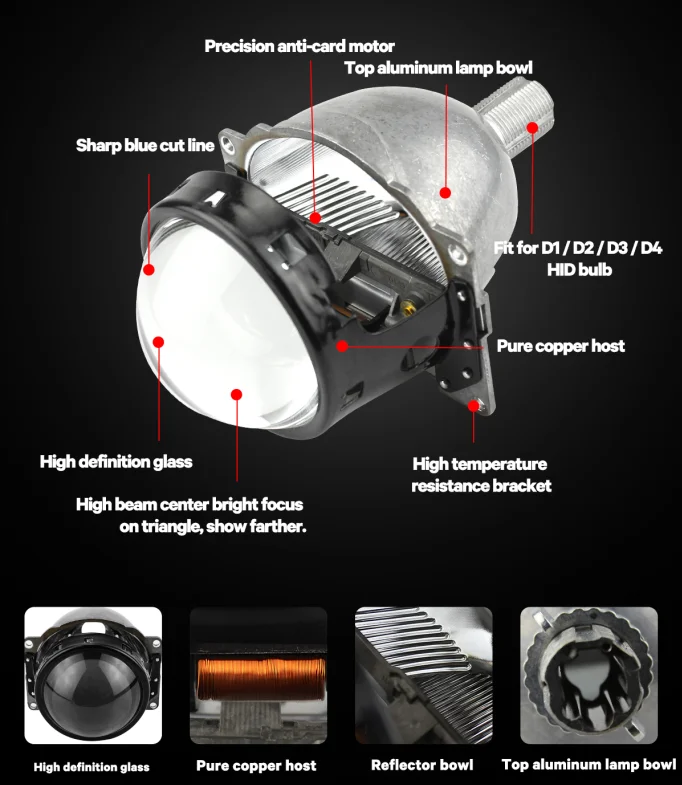 Precision anti-card motor

Top aluminum lamp bowl

Sharp blue cut line

Fit for D1 / D2 / D3 / D4 HID bulb

Pure copper host

High definition glass

High temperature resistance bracket

High beam center bright focus on triangle, show farther.

High definition glass

Pure copper host

Reflector bowl

Top aluminum lamp bowl